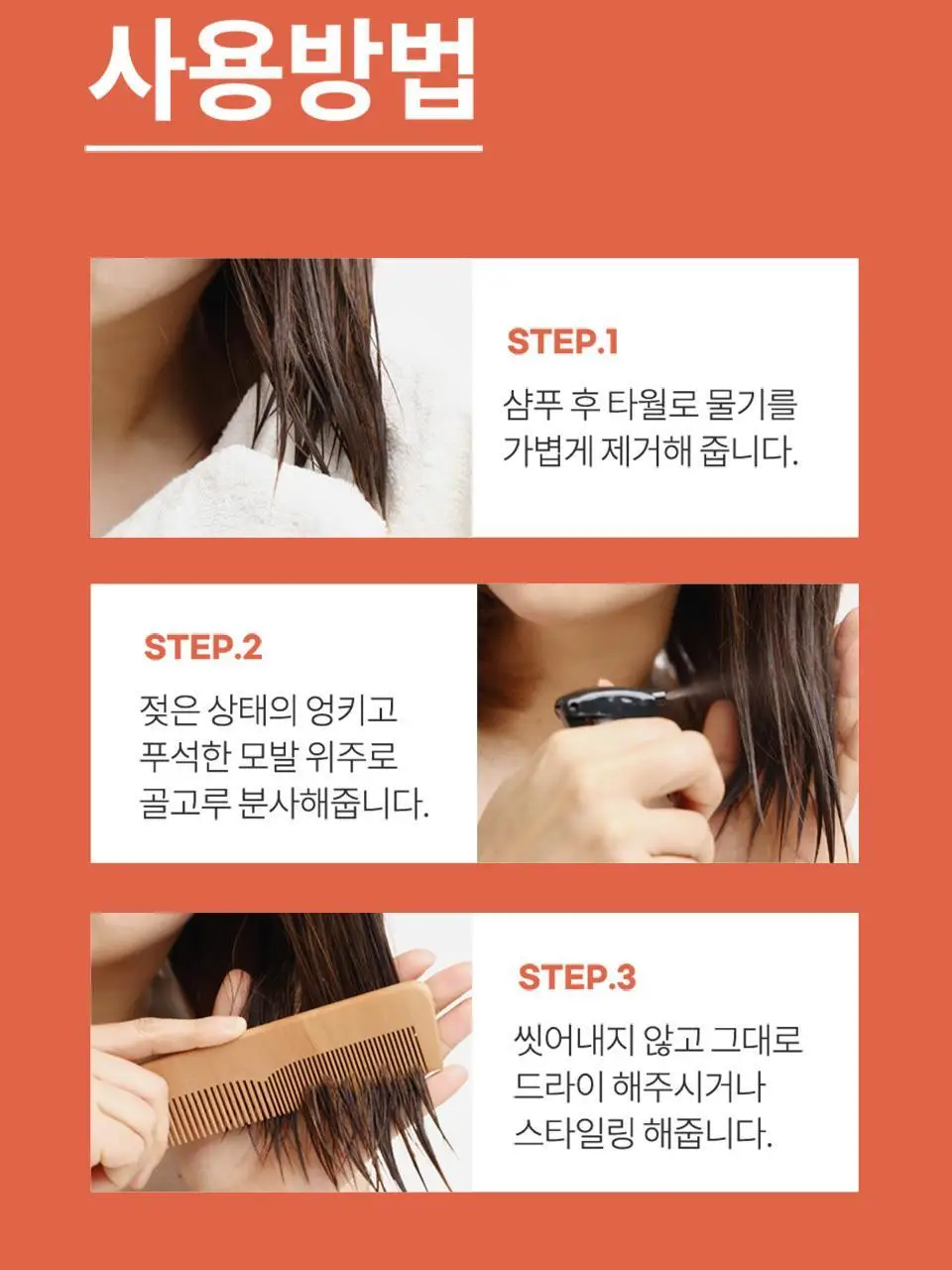 사용방법

STEP.1

샴푸 후 타월로 물기를 가볍게 제거해 줍니다.

STEP.2

젖은 상태의 엉키고 푸석한 모발 위주로 골고루 분사해줍니다.

STEP.3

씻어내지 않고 그대로 드라이 해주시거나 스타일링 해줍니다.